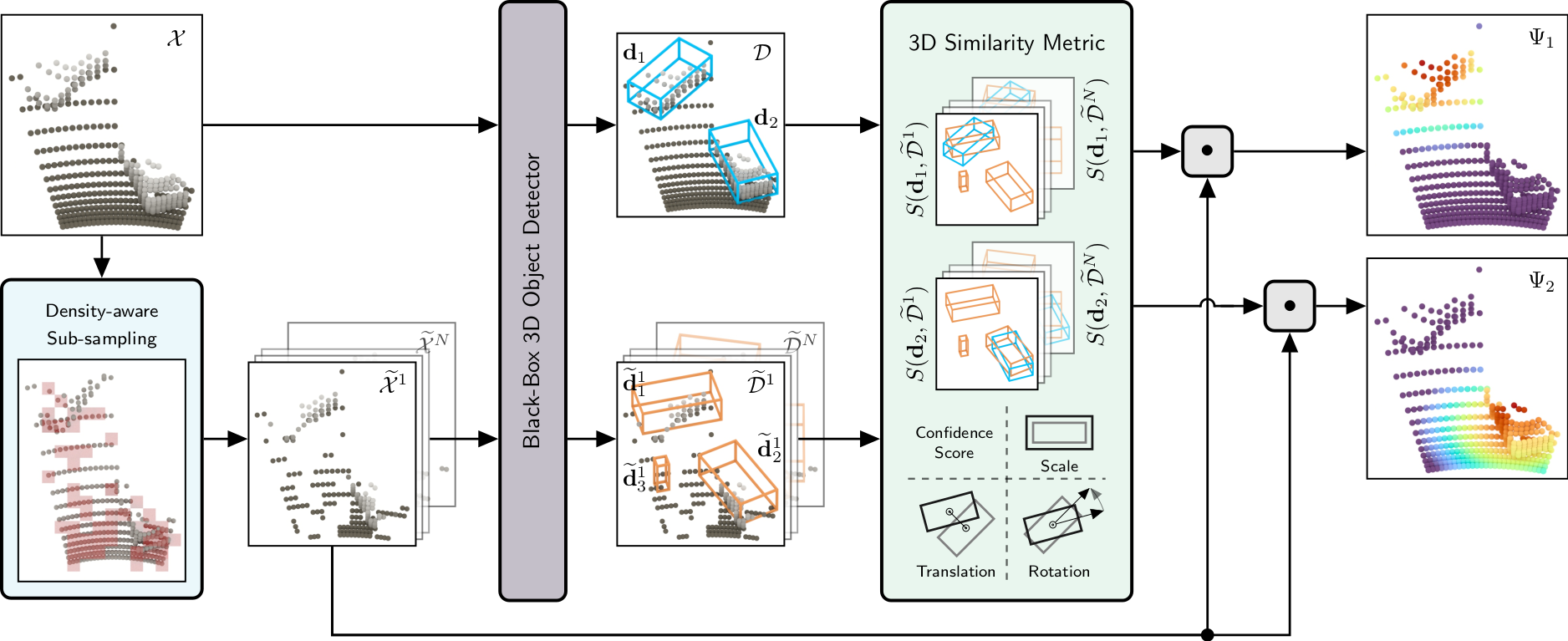 $\mathcal{X}$

Density-aware Sub-sampling

$\widetilde{\mathcal{X}}^N$

$\widetilde{\mathcal{X}}^1$

Black-Box 3D Object Detector

$\mathbf{d}_1$ $\mathcal{D}$

$\mathbf{d}_2$

$\widetilde{\mathcal{D}}^N$

$\widetilde{\mathbf{d}}_1^1$ $\widetilde{\mathcal{D}}^1$

$\widetilde{\mathbf{d}}_2^1$

$\widetilde{\mathbf{d}}_3^1$

3D Similarity Metric

$S(\mathbf{d}_1, \widetilde{\mathcal{D}}^1)$ $S(\mathbf{d}_1, \widetilde{\mathcal{D}}^N)$

$S(\mathbf{d}_2, \widetilde{\mathcal{D}}^1)$ $S(\mathbf{d}_2, \widetilde{\mathcal{D}}^N)$

Confidence Score

Scale

Translation

Rotation

$\Psi_1$

$\Psi_2$